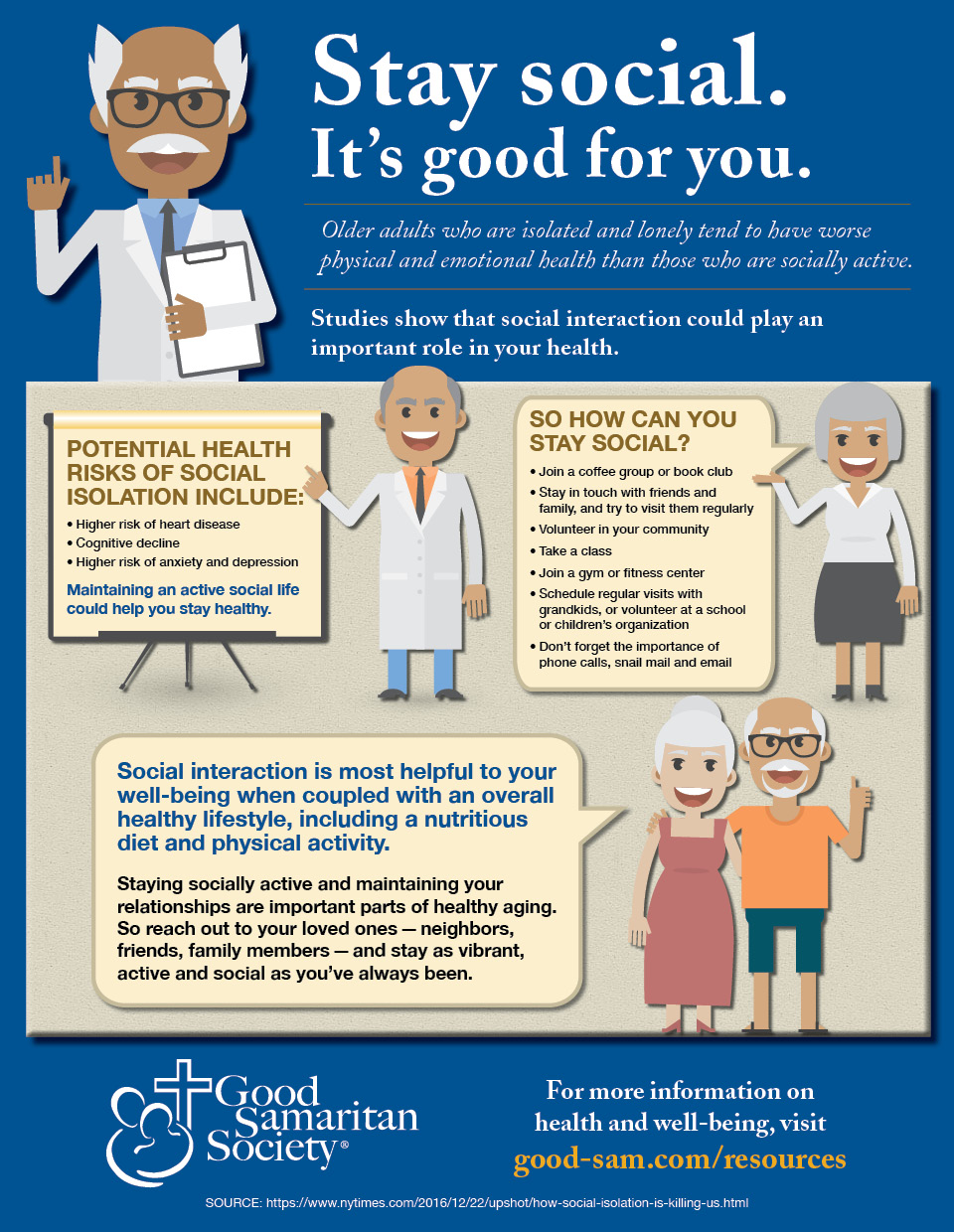 Stay social.
It's good for you.

Older adults who are isolated and lonely tend to have worse physical and emotional health than those who are socially active.

Studies show that social interaction could play an important role in your health.

POTENTIAL HEALTH RISKS OF SOCIAL ISOLATION INCLUDE:

• Higher risk of heart disease
• Cognitive decline
• Higher risk of anxiety and depression

Maintaining an active social life could help you stay healthy.

SO HOW CAN YOU STAY SOCIAL?

• Join a coffee group or book club
• Stay in touch with friends and family, and try to visit them regularly
• Volunteer in your community
• Take a class
• Join a gym or fitness center
• Schedule regular visits with grandkids, or volunteer at a school or children's organization
• Don't forget the importance of phone calls, snail mail and email

Social interaction is most helpful to your well-being when coupled with an overall healthy lifestyle, including a nutritious diet and physical activity.

Staying socially active and maintaining your relationships are important parts of healthy aging. So reach out to your loved ones — neighbors, friends, family members — and stay as vibrant, active and social as you've always been.

Good Samaritan Society®

For more information on health and well-being, visit
good-sam.com/resources

SOURCE: https://www.nytimes.com/2016/12/22/upshot/how-social-isolation-is-killing-us.html